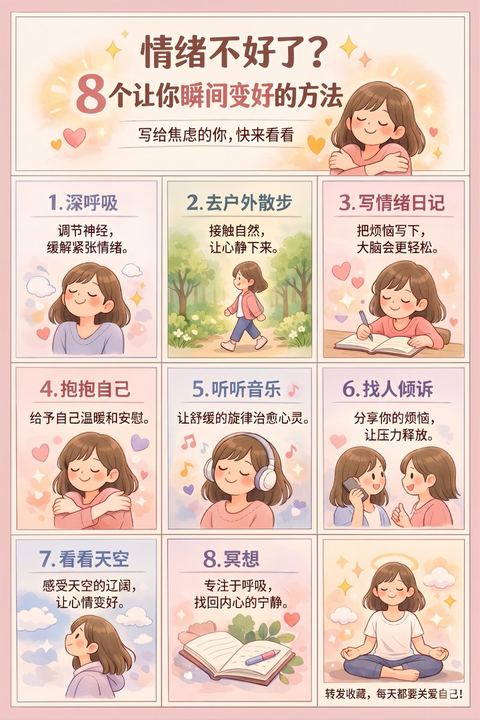 情绪不好了？
8个让你瞬间变好的方法
写给焦虑的你，快来看看

1.深呼吸
调节神经，缓解紧张情绪。

2.去户外散步
接触自然，让心静下来。

3.写情绪日记
把烦恼写下，大脑会更轻松。

4.抱抱自己
给予自己温暖和安慰。

5.听听音乐
让舒缓的旋律治愈心灵。

6.找人倾诉
分享你的烦恼，让压力释放。

7.看看天空
感受天空的辽阔，让心情变好。

8.冥想
专注于呼吸，找回内心的宁静。

转发收藏，每天都要关爱自己！